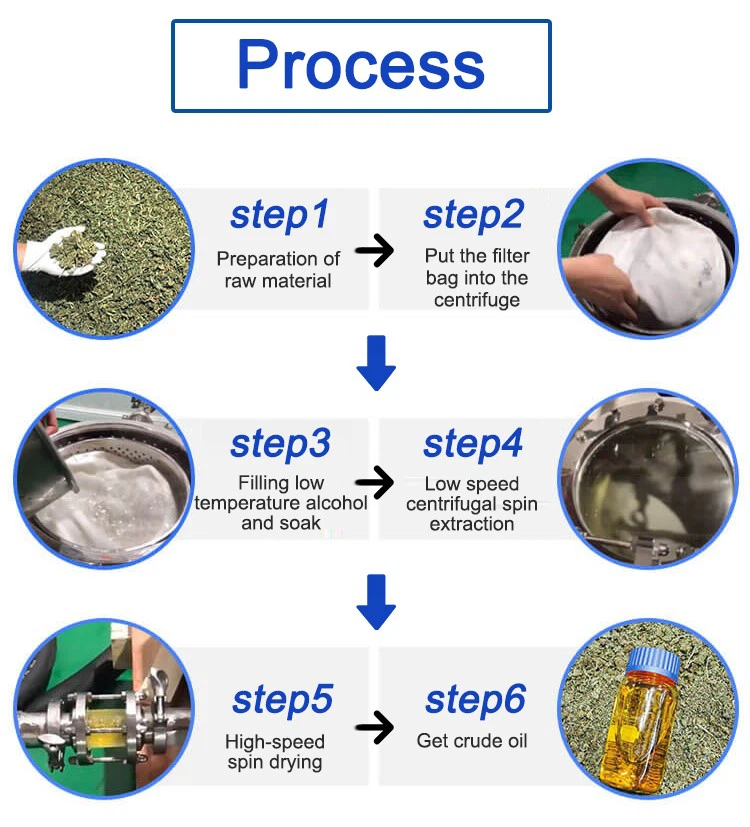 Process

step1
Preparation of raw material

step2
Put the filter bag into the centrifuge

step3
Filling low temperature alcohol and soak

step4
Low speed centrifugal spin extraction

step5
High-speed spin drying

step6
Get crude oil