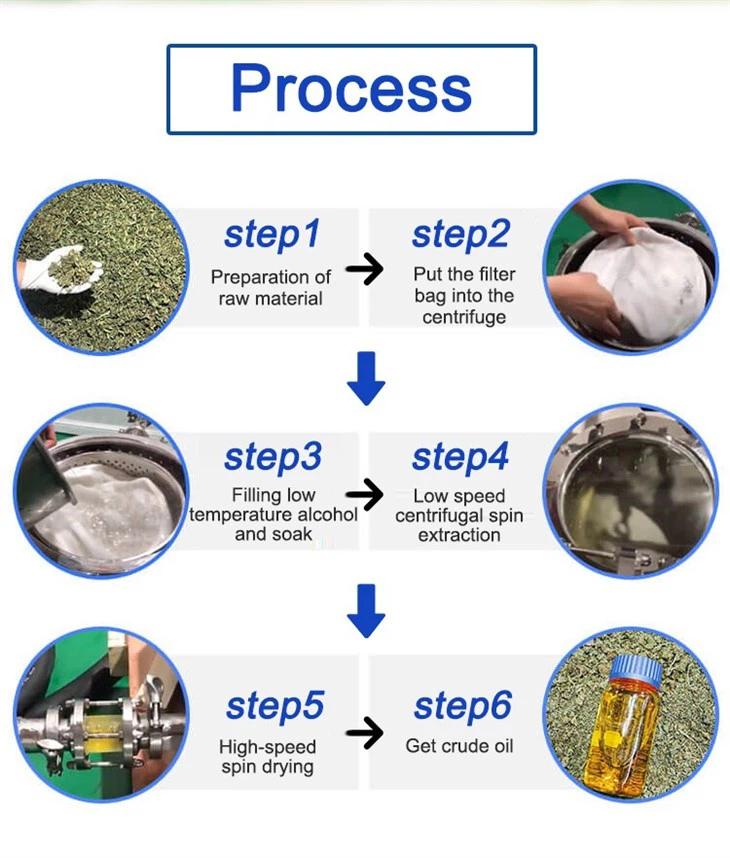 Process

step1
Preparation of raw material

step2
Put the filter bag into the centrifuge

step3
Filling low temperature alcohol and soak

step4
Low speed centrifugal spin extraction

step5
High-speed spin drying

step6
Get crude oil